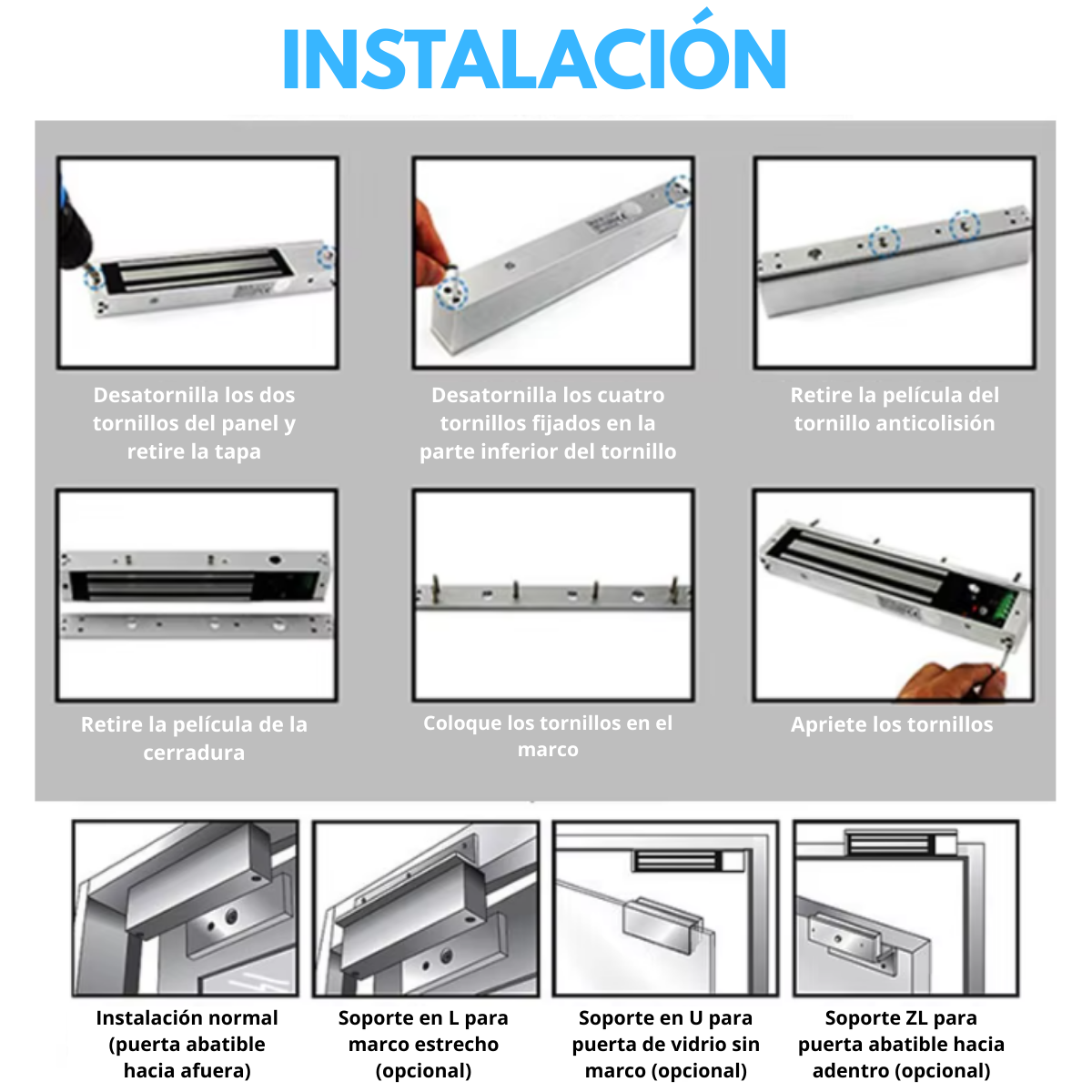 INSTALACIÓN

Desatornilla los dos tornillos del panel y retire la tapa

Desatornilla los cuatro tornillos fijados en la parte inferior del tornillo

Retire la película del tornillo anticolisión

Retire la película de la cerradura

Coloque los tornillos en el marco

Apriete los tornillos

Instalación normal (puerta abatible hacia afuera)

Soporte en L para marco estrecho (opcional)

Soporte en U para puerta de vidrio sin marco (opcional)

Soporte ZL para puerta abatible hacia adentro (opcional)