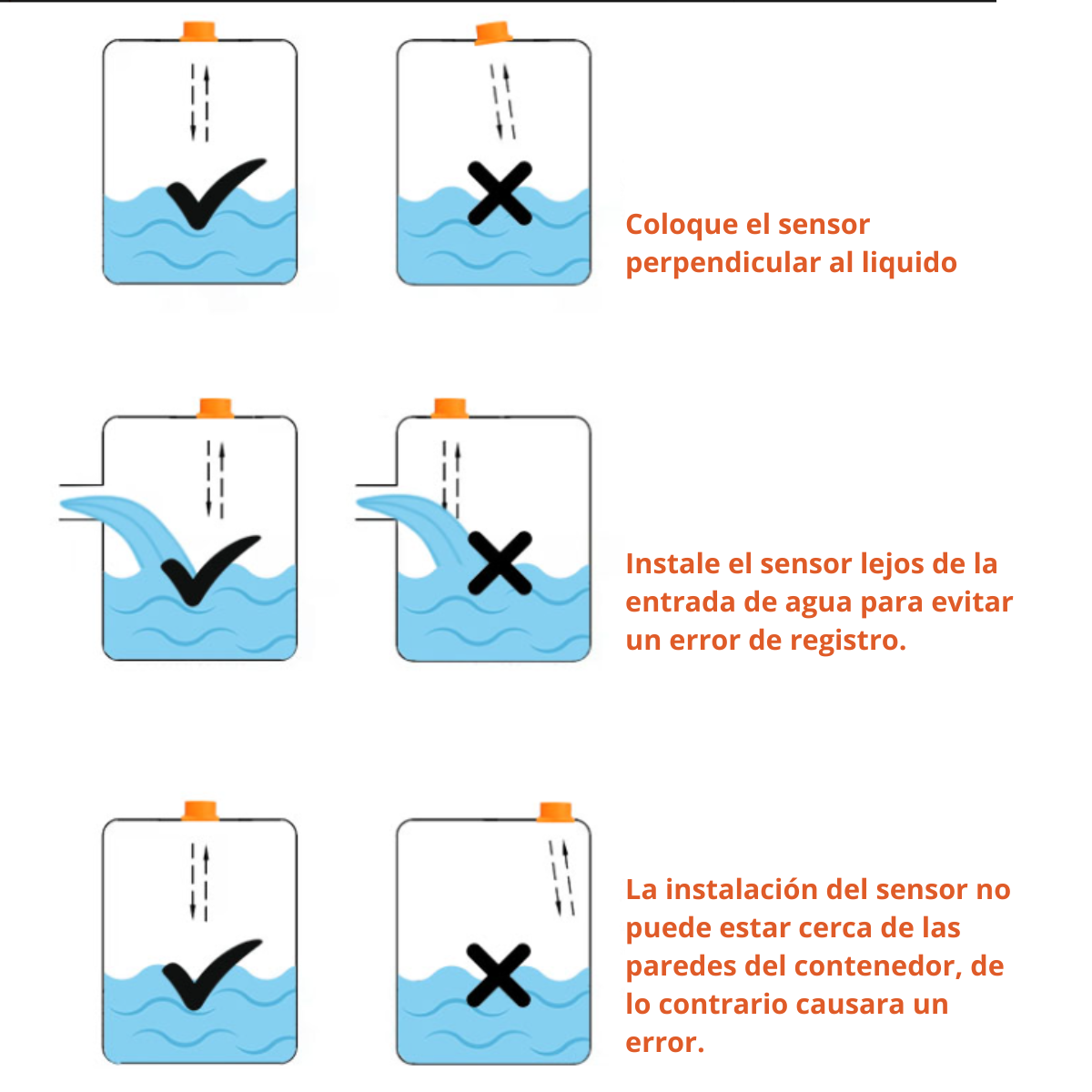 Coloque el sensor perpendicular al liquido

Instale el sensor lejos de la entrada de agua para evitar un error de registro.

La instalación del sensor no puede estar cerca de las paredes del contenedor, de lo contrario causara un error.