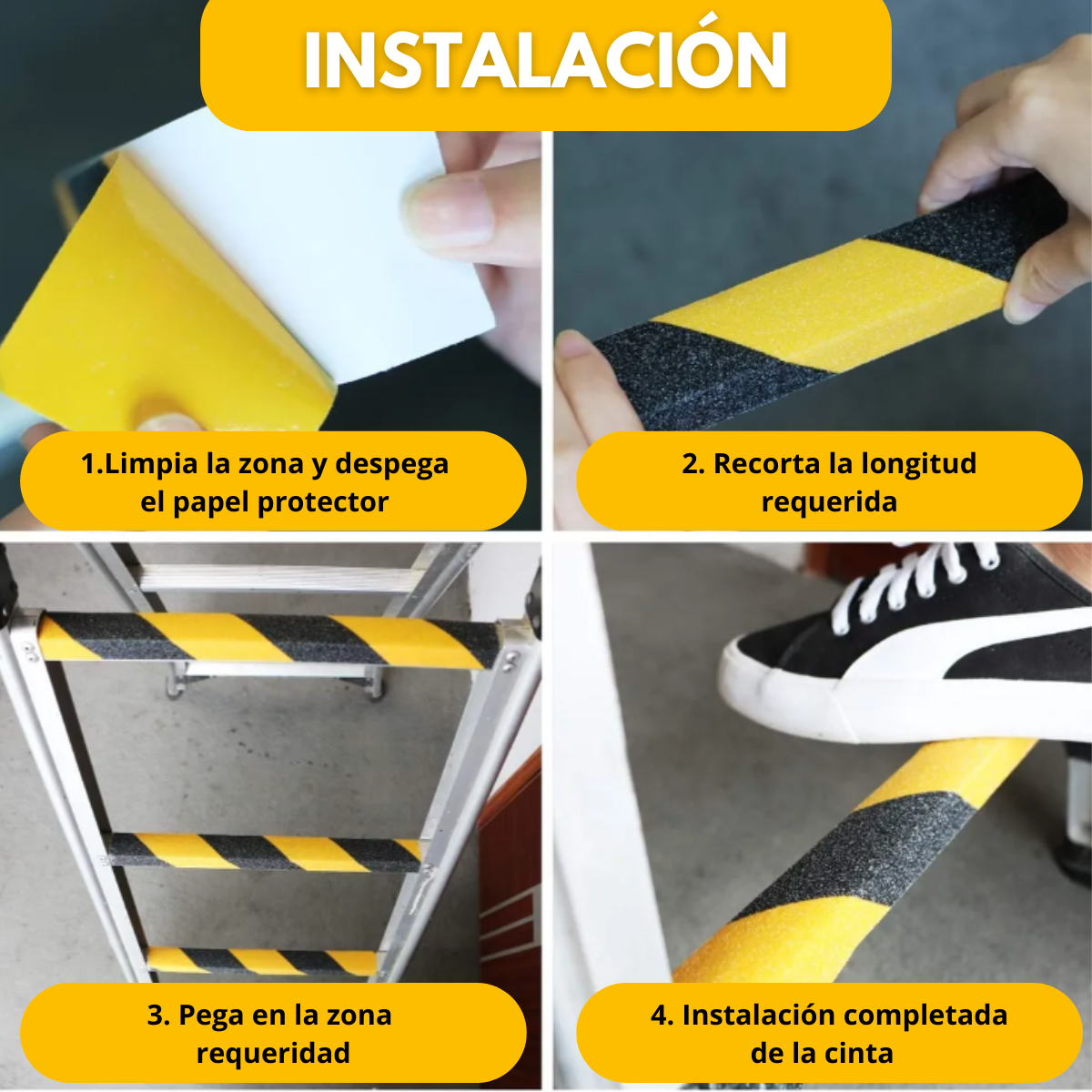 INSTALACIÓN

1.Limpia la zona y despega el papel protector

2. Recorta la longitud requerida

3. Pega en la zona requeridad

4. Instalación completada de la cinta