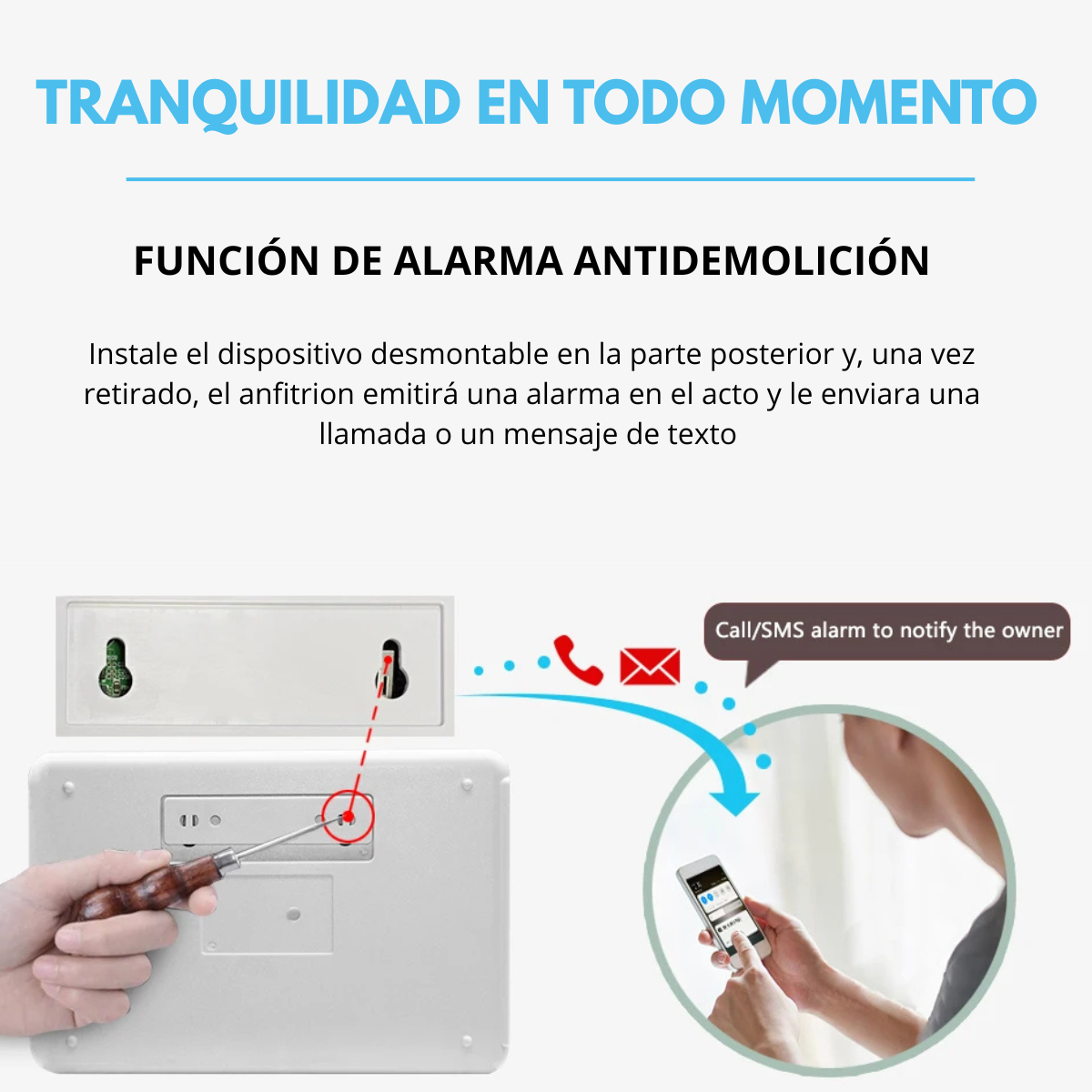 TRANQUILIDAD EN TODO MOMENTO

FUNCIÓN DE ALARMA ANTIDEMOLICIÓN

Instale el dispositivo desmontable en la parte posterior y, una vez retirado, el anfitrion emitirá una alarma en el acto y le enviara una llamada o un mensaje de texto

Call/SMS alarm to notify the owner