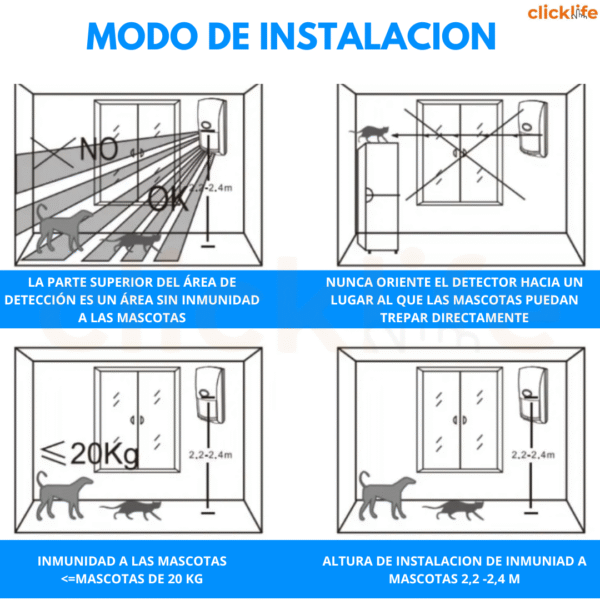 clicklife

MODO DE INSTALACION

NO

OK

2,2-2,4m

LA PARTE SUPERIOR DEL ÁREA DE DETECCIÓN ES UN ÁREA SIN INMUNIDAD A LAS MASCOTAS

NUNCA ORIENTE EL DETECTOR HACIA UN LUGAR AL QUE LAS MASCOTAS PUEDAN TREPAR DIRECTAMENTE

$\leqslant$20Kg

2,2-2,4m

2,2-2,4m

INMUNIDAD A LAS MASCOTAS <=MASCOTAS DE 20 KG

ALTURA DE INSTALACION DE INMUNIAD A MASCOTAS 2,2 -2,4 M